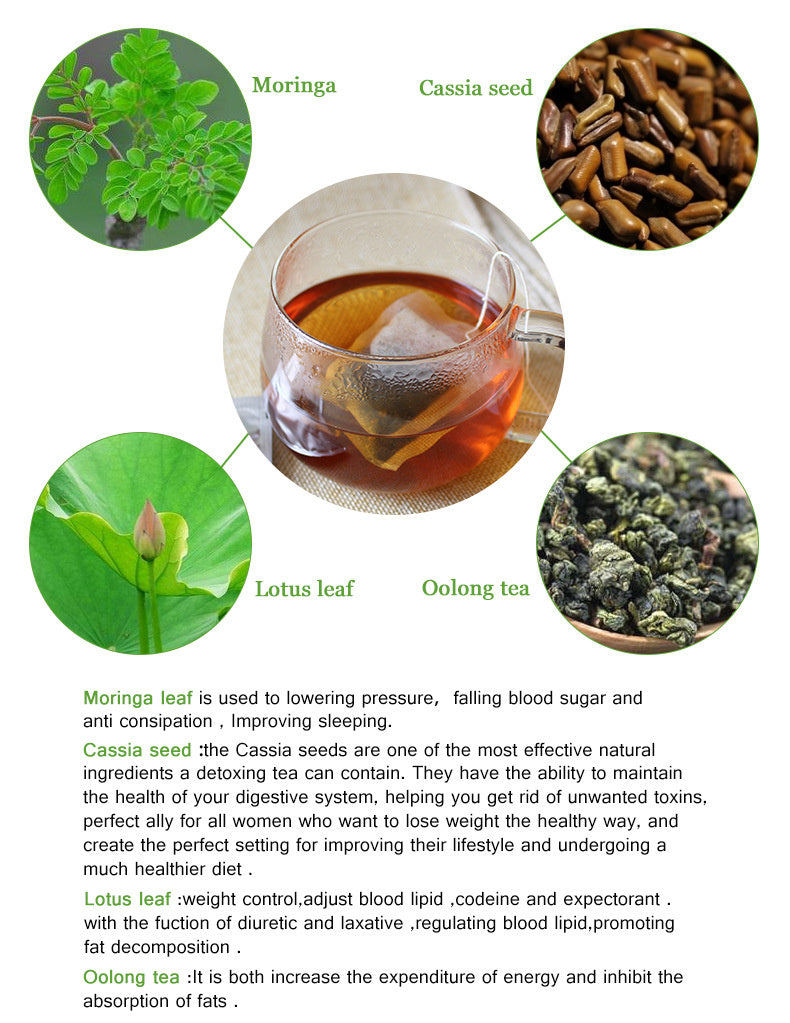 Moringa

Cassia seed

Lotus leaf

Oolong tea

Moringa leaf is used to lowering pressure, falling blood sugar and anti consipation , Improving sleeping.

Cassia seed :the Cassia seeds are one of the most effective natural ingredients a detoxing tea can contain. They have the ability to maintain the health of your digestive system, helping you get rid of unwanted toxins, perfect ally for all women who want to lose weight the healthy way, and create the perfect setting for improving their lifestyle and undergoing a much healthier diet .

Lotus leaf :weight control,adjust blood lipid ,codeine and expectorant . with the fuction of diuretic and laxative ,regulating blood lipid,promoting fat decomposition .

Oolong tea :It is both increase the expenditure of energy and inhibit the absorption of fats .