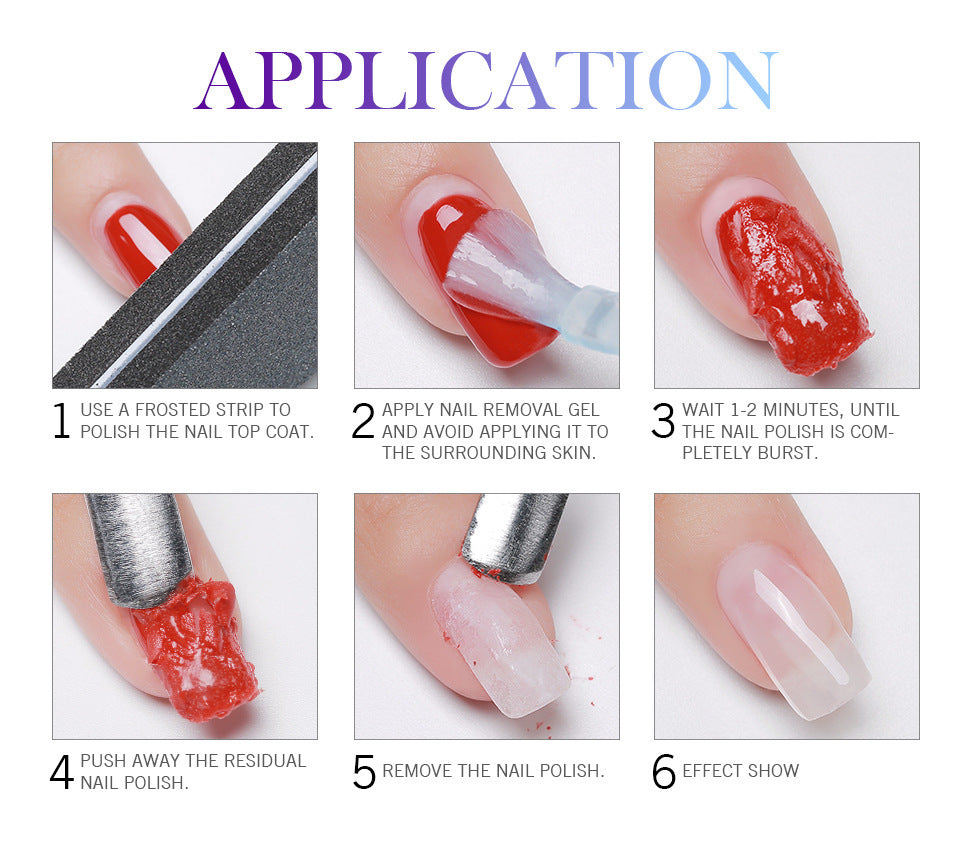 APPLICATION

1 USE A FROSTED STRIP TO POLISH THE NAIL TOP COAT.

2 APPLY NAIL REMOVAL GEL AND AVOID APPLYING IT TO THE SURROUNDING SKIN.

3 WAIT 1-2 MINUTES, UNTIL THE NAIL POLISH IS COMPLETELY BURST.

4 PUSH AWAY THE RESIDUAL NAIL POLISH.

5 REMOVE THE NAIL POLISH.

6 EFFECT SHOW